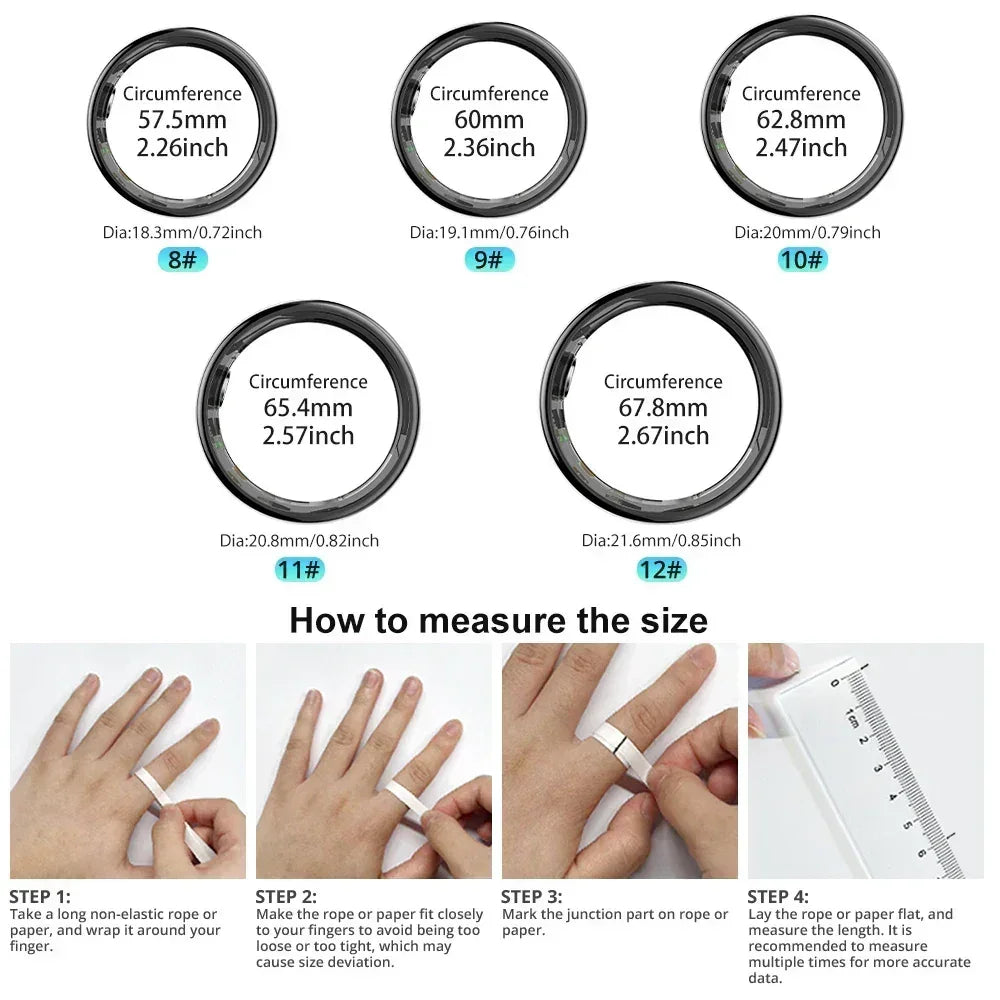 Circumference
57.5mm
2.26inch

Dia:18.3mm/0.72inch
8#

Circumference
60mm
2.36inch

Dia:19.1mm/0.76inch
9#

Circumference
62.8mm
2.47inch

Dia:20mm/0.79inch
10#

Circumference
65.4mm
2.57inch

Dia:20.8mm/0.82inch
11#

Circumference
67.8mm
2.67inch

Dia:21.6mm/0.85inch
12#

How to measure the size

0 1cm 2 3 4 5 6

STEP 1:
Take a long non-elastic rope or paper, and wrap it around your finger.

STEP 2:
Make the rope or paper fit closely to your fingers to avoid being too loose or too tight, which may cause size deviation.

STEP 3:
Mark the junction part on rope or paper.

STEP 4:
Lay the rope or paper flat, and measure the length. It is recommended to measure multiple times for more accurate data.